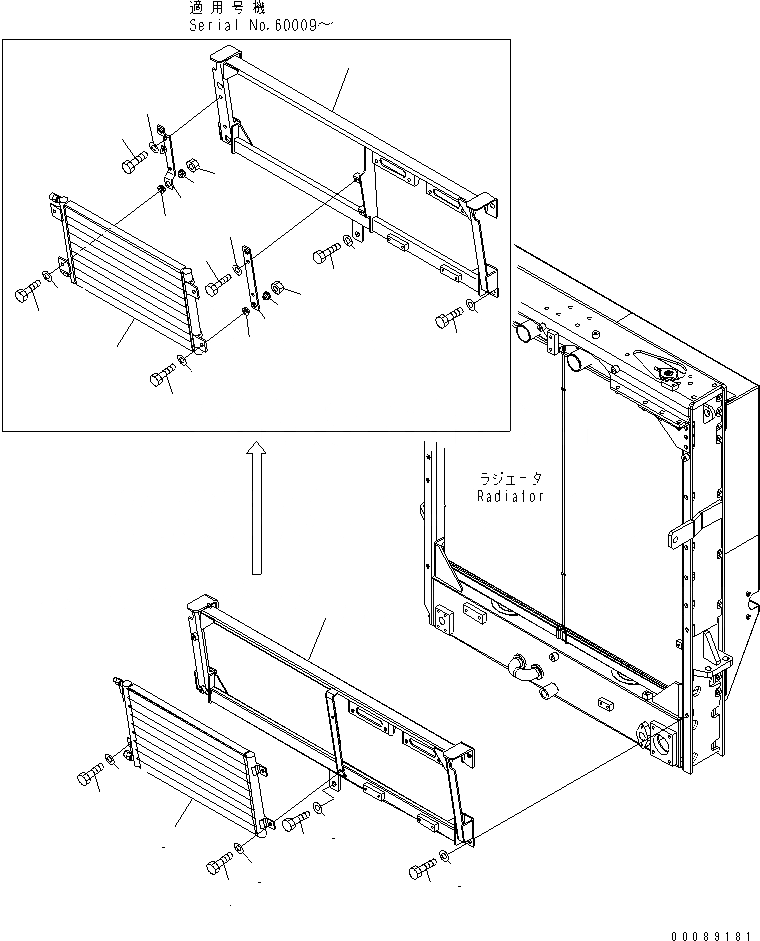 適用号機
Serial No.60009～

ラジエータ
Radiator

00089181