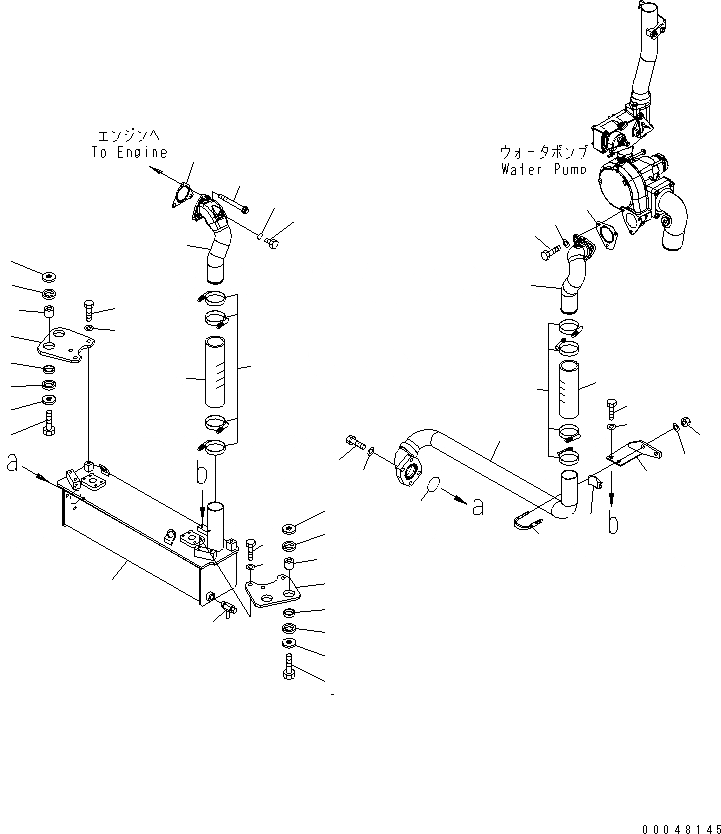 エンジンへ
To Engine

ウォータポンプ
Water Pump

a

b

a

b

00048145