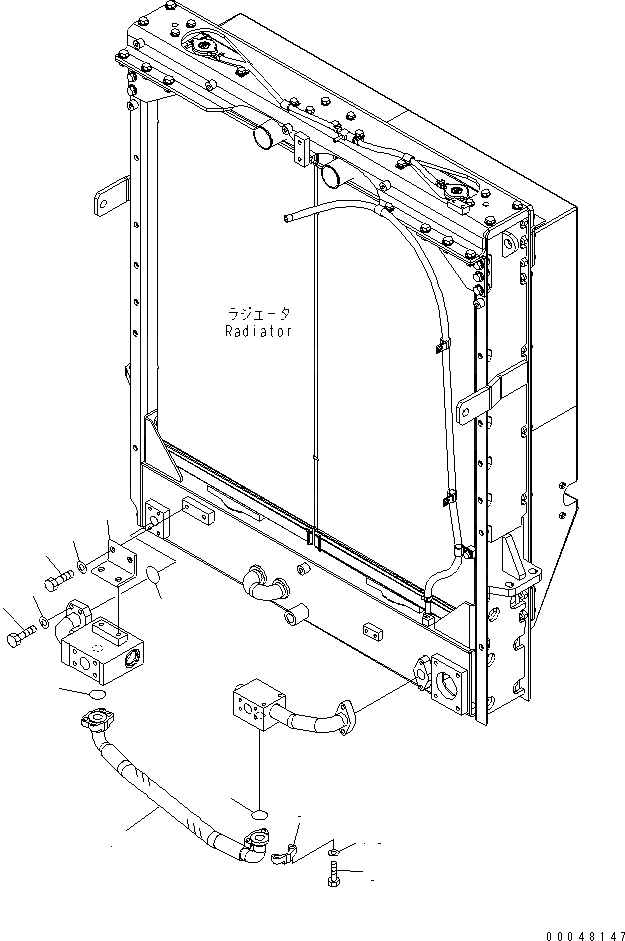 ラジエータ
Radiator

00048147