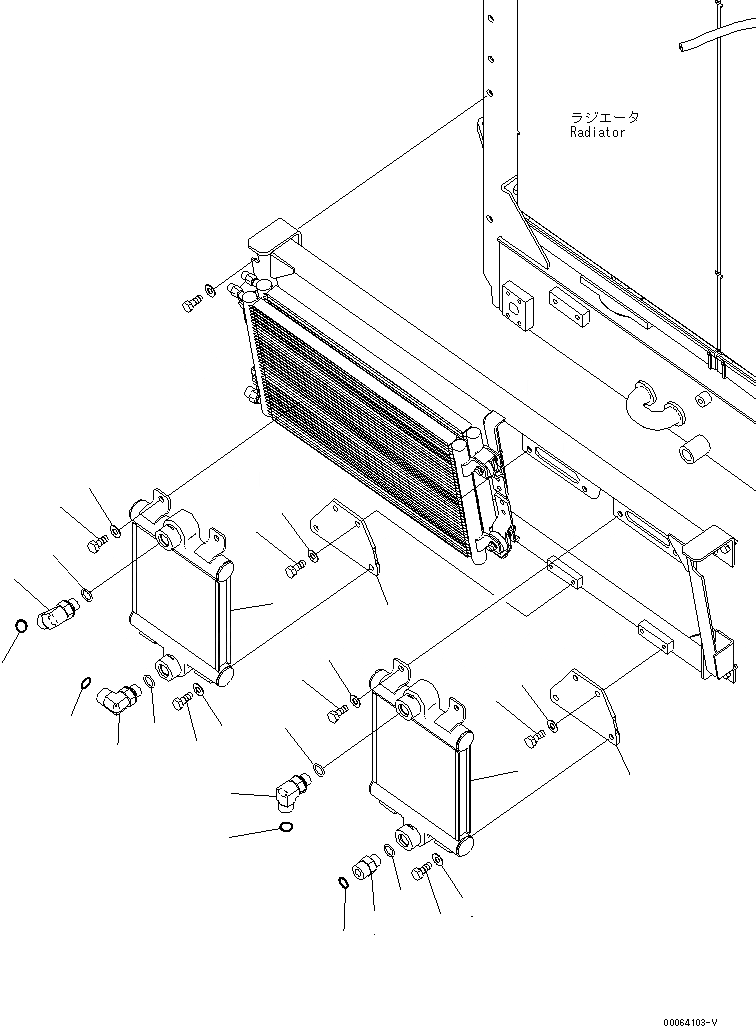 ラジエータ
Radiator

00064103-V