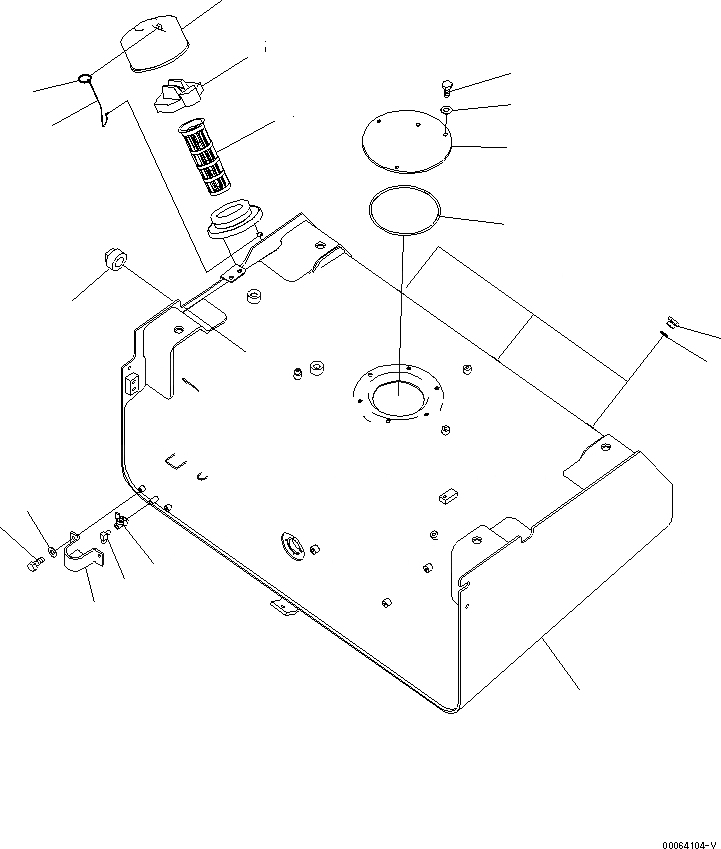 00064104-V