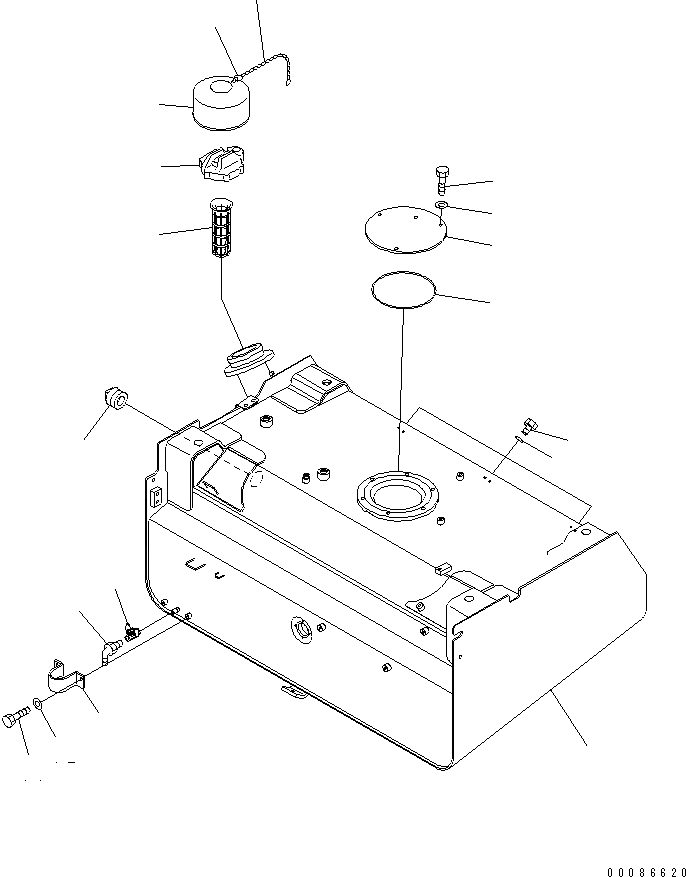 00086620