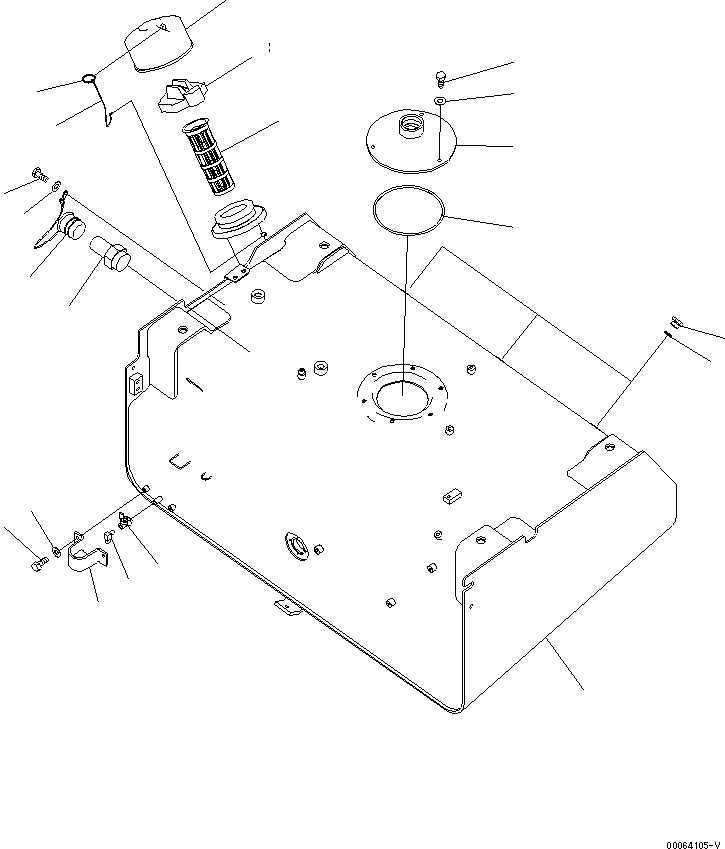 00064105-V