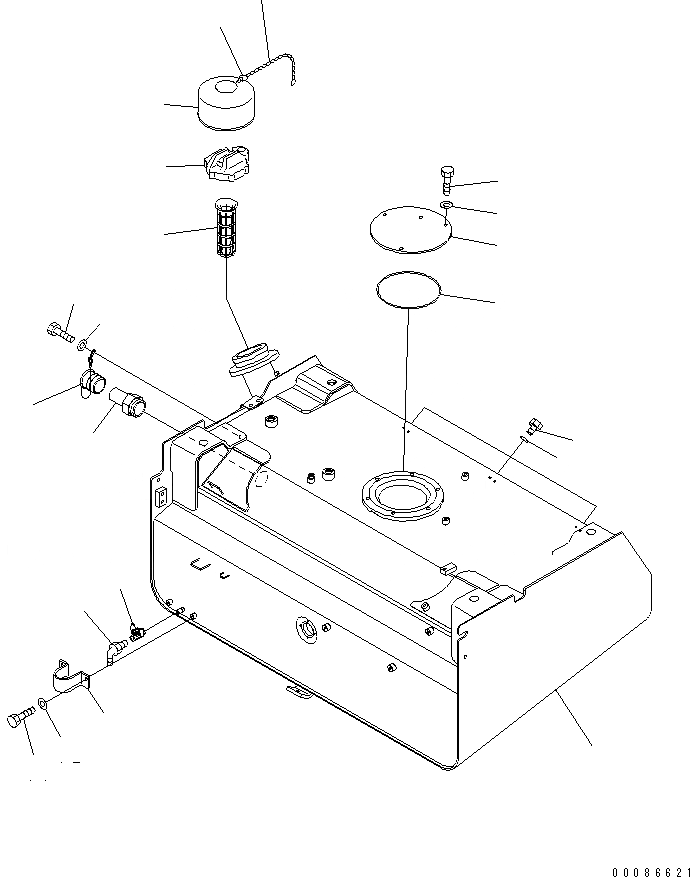 00086621