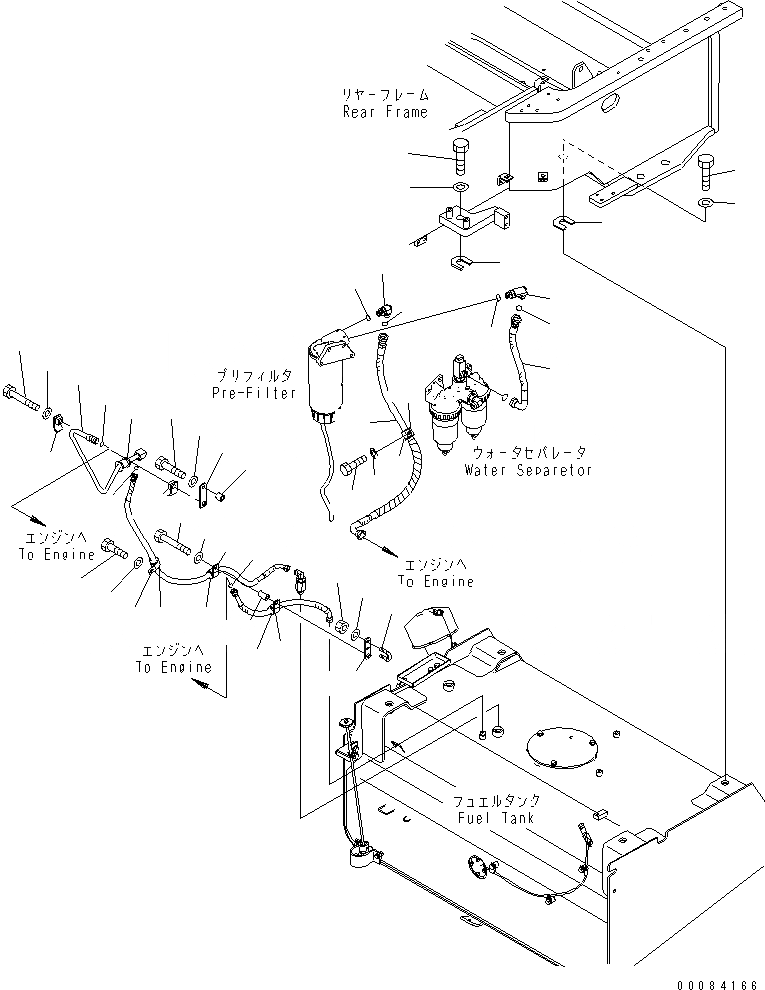 リヤーフレーム
Rear Frame

プリフィルタ
Pre-Filter

ウォータセパレータ
Water Separetor

エンジンへ
To Engine

エンジンへ
To Engine

エンジンへ
To Engine

フュエルタンク
Fuel Tank

00084166