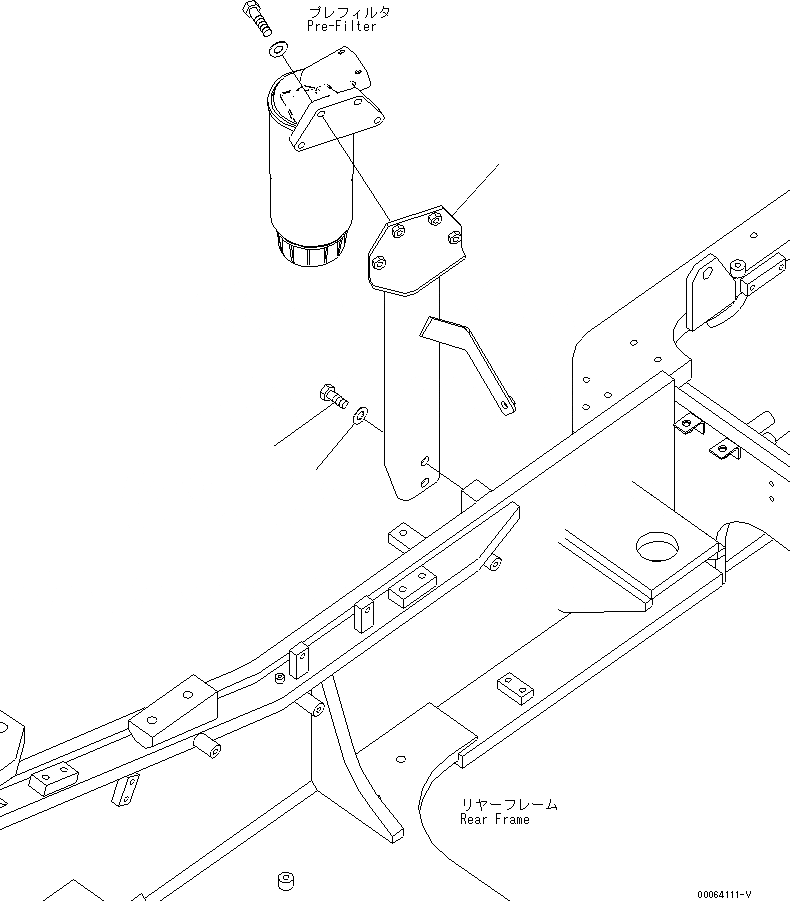 プレフィルタ
Pre-Filter

リヤーフレーム
Rear Frame

00064111-V