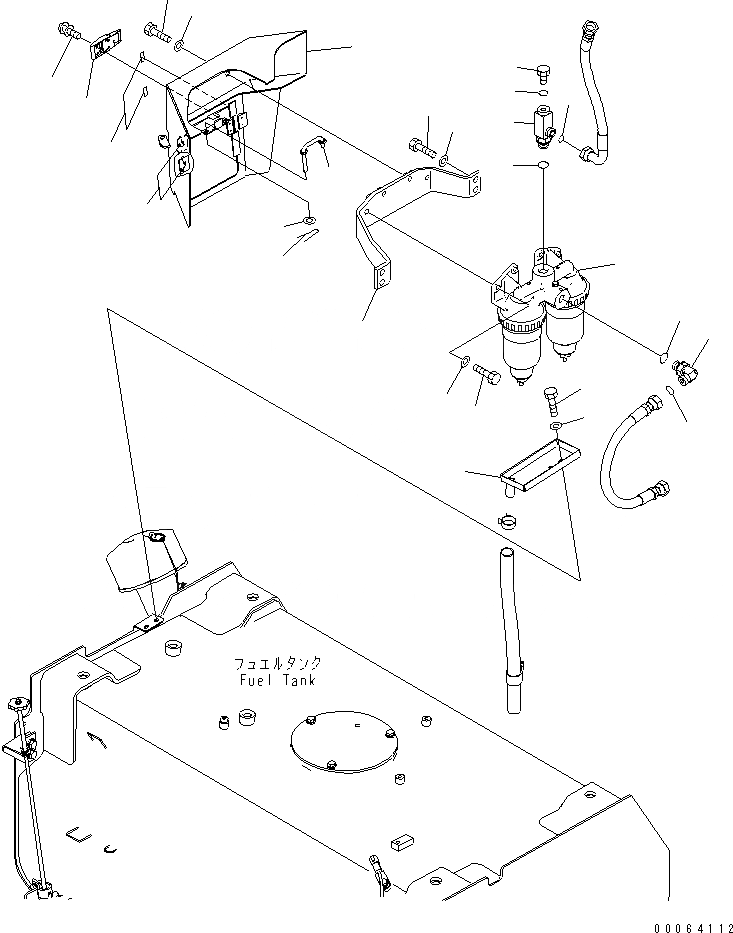 フュエルタンク
Fuel Tank

00064112