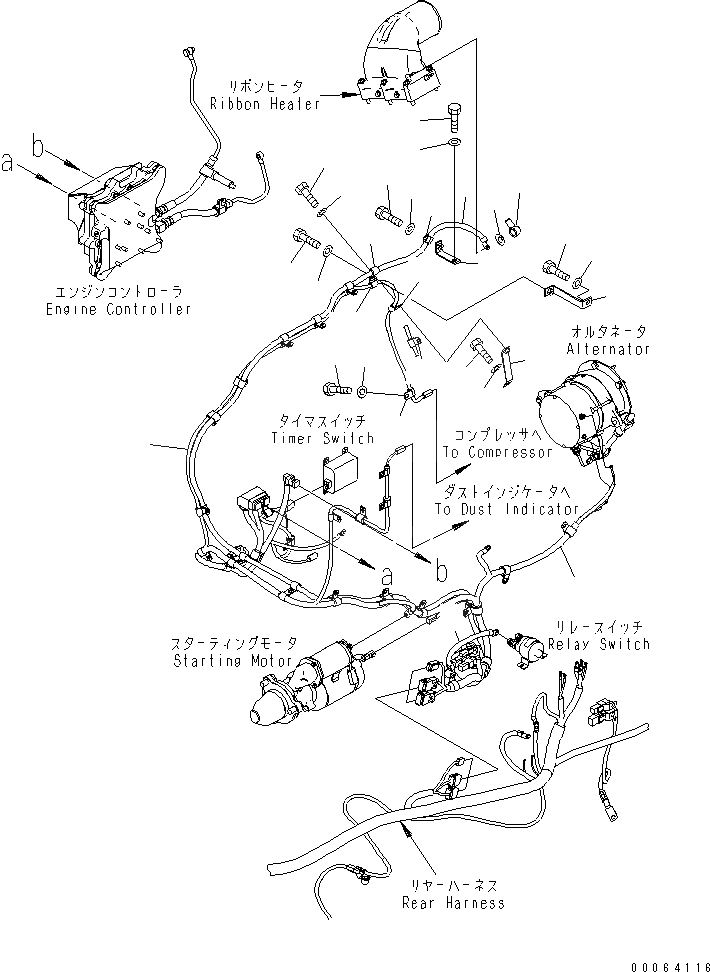 リボンヒータ
Ribbon Heater

a
b

エンジンコントローラ
Engine Controller

オルタネータ
Alternator

タイマスイッチ
Timer Switch

コンプレッサへ
To Compressor

ダストインジケータへ
To Dust Indicator

a
b

スターティングモータ
Starting Motor

リレースイッチ
Relay Switch

リヤーハーネス
Rear Harness

00064116