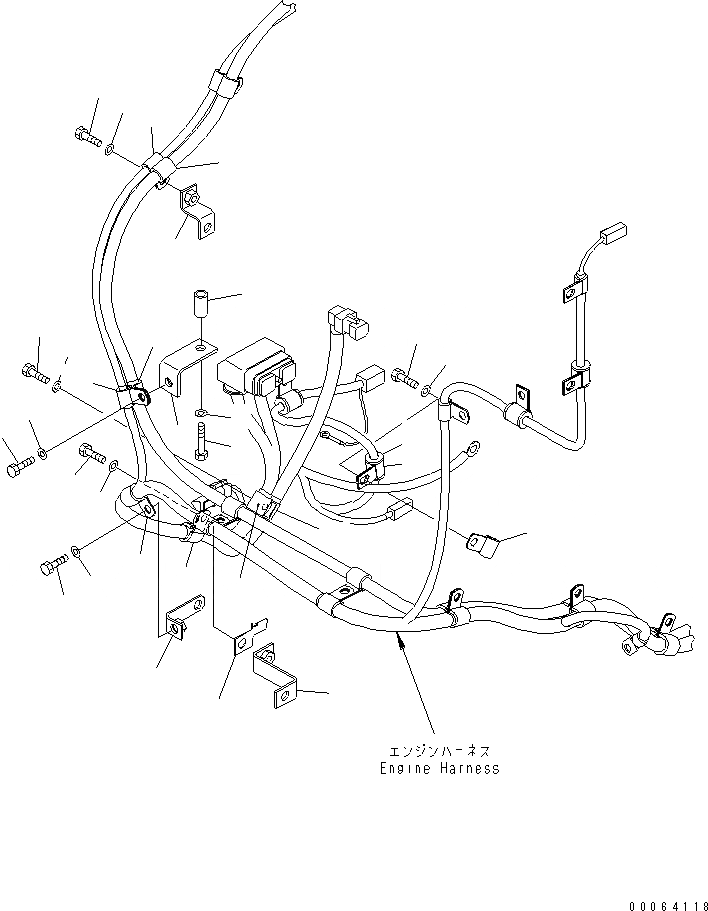 エンジンハーネス
Engine Harness

00064118