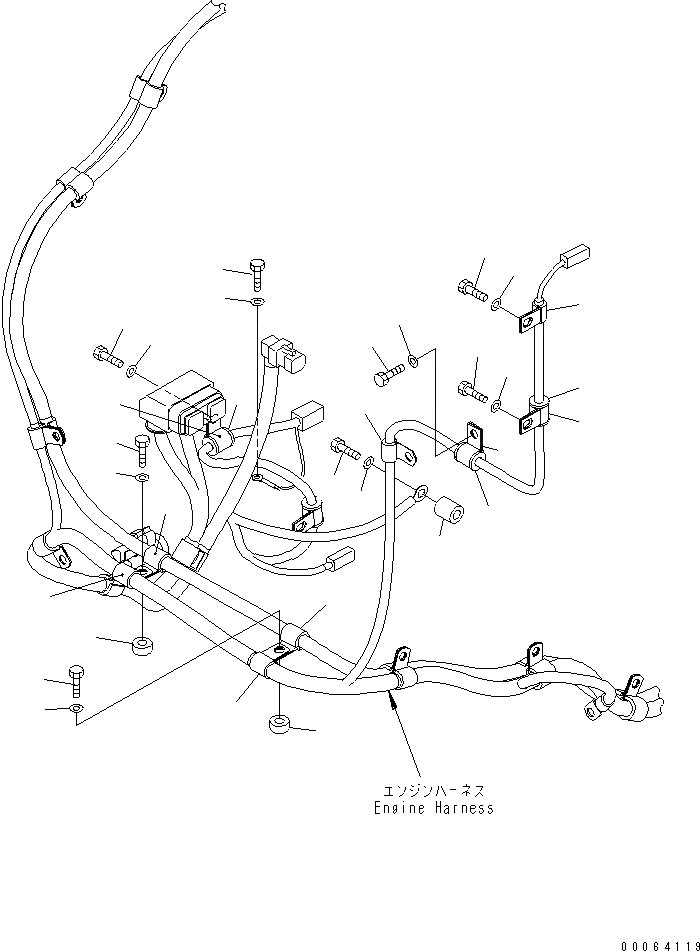 エンジンハーネス
Engine Harness

00064119