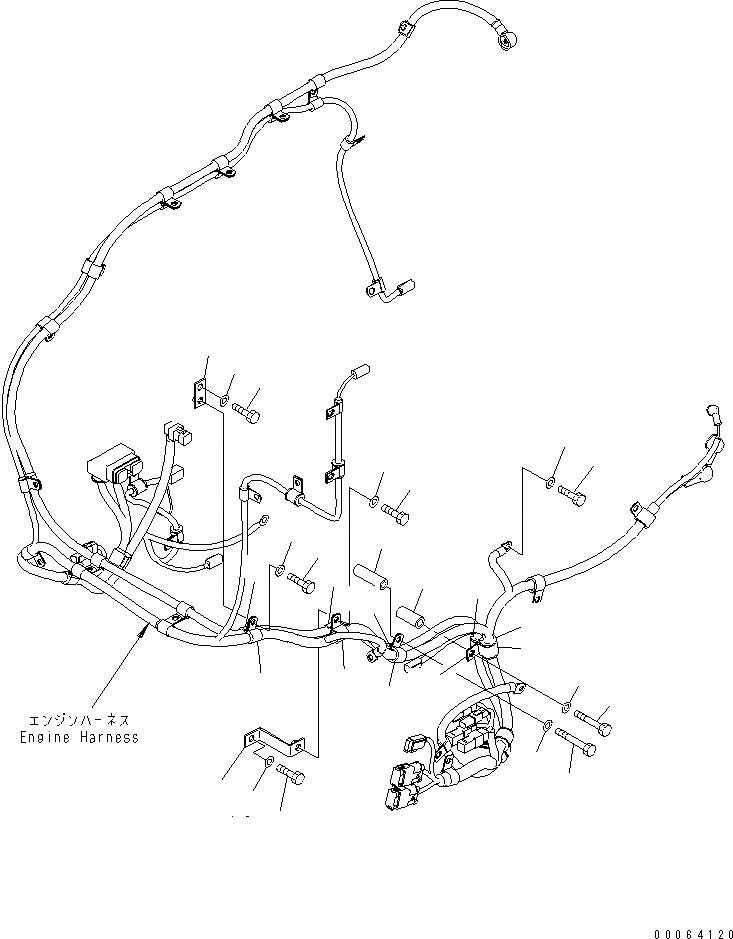 エンジンハーネス
Engine Harness

00064120