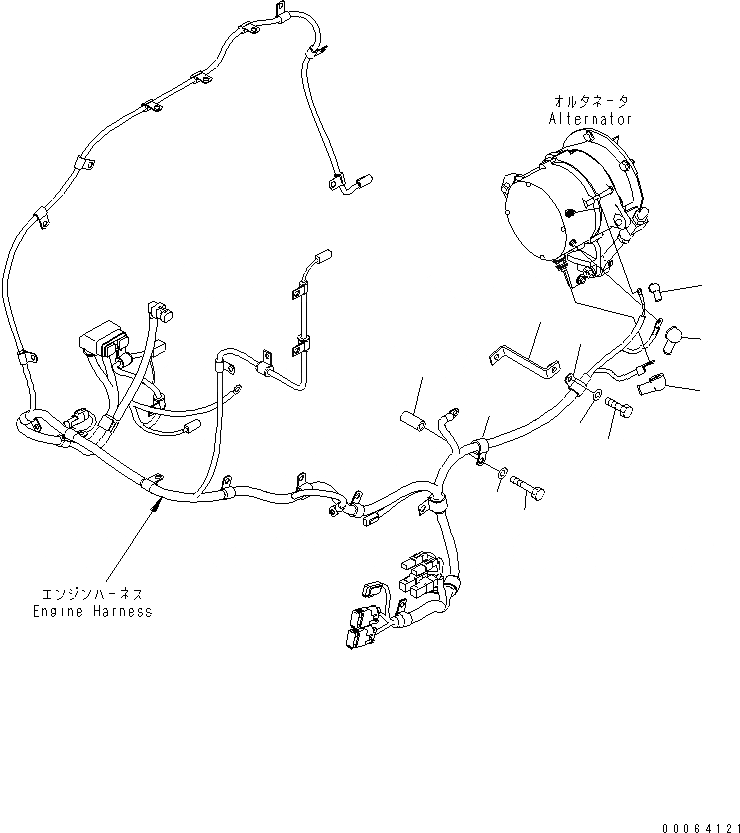 オルタネータ
Alternator

エンジンハーネス
Engine Harness

00064121