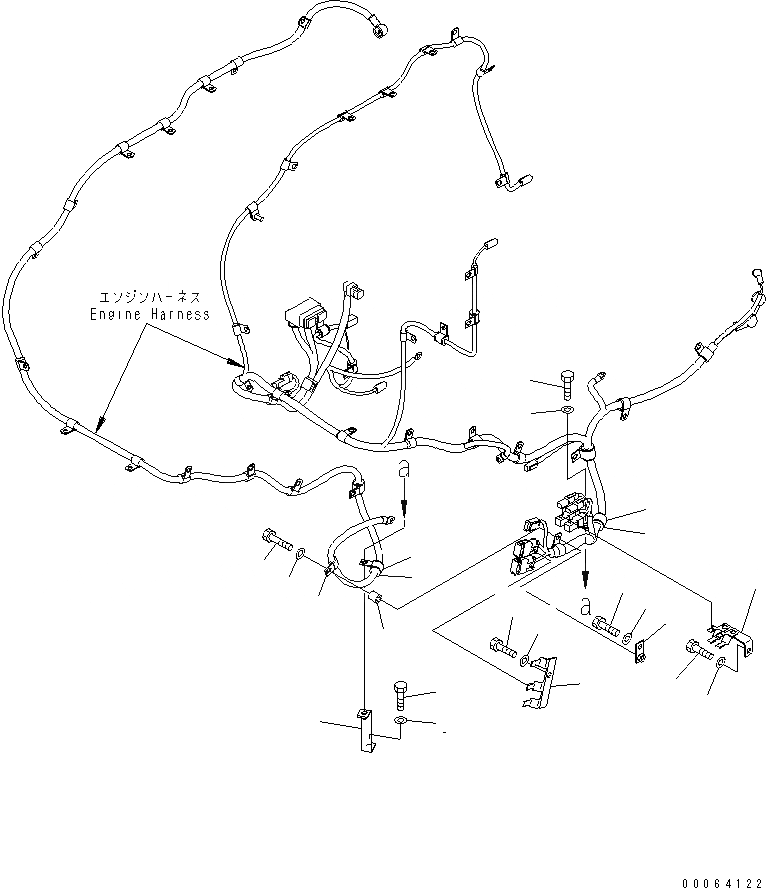 エンジンハーネス
Engine Harness

a

a

00064122