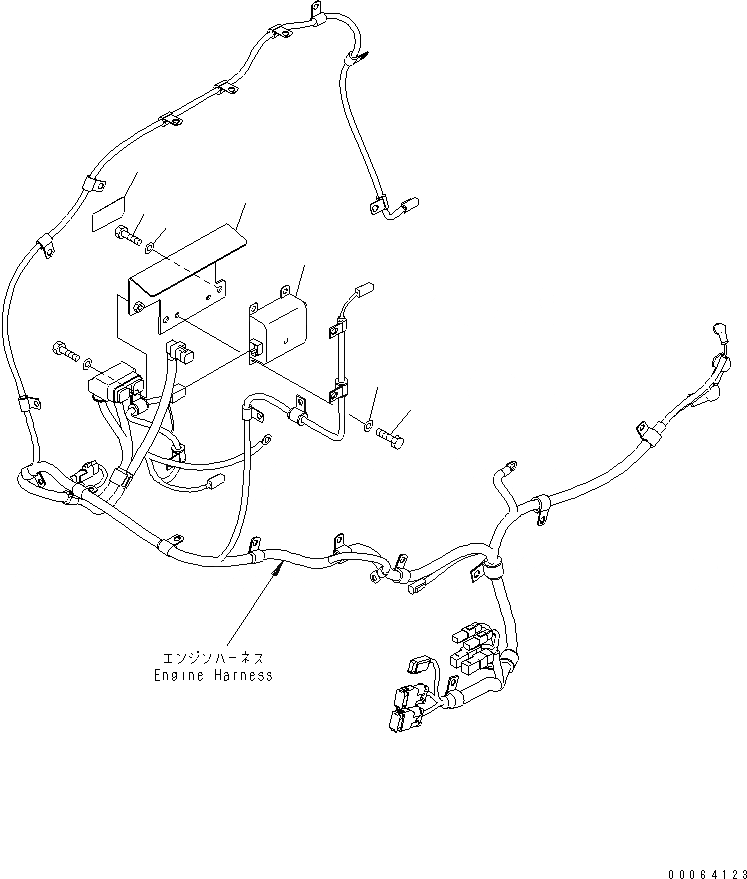 エンジンハーネス
Engine Harness

00064123