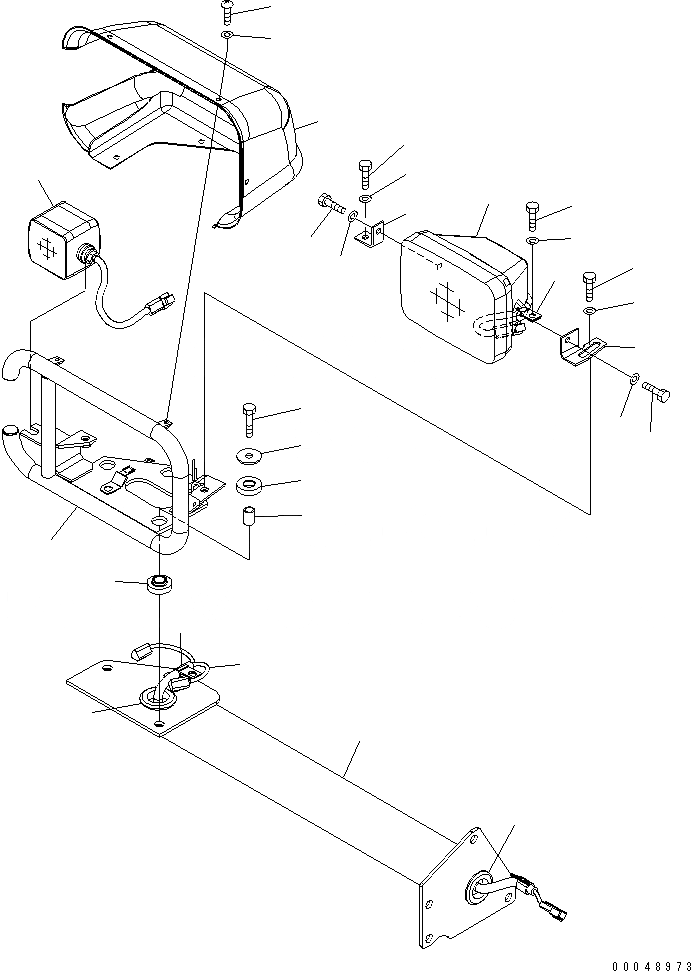 00048973