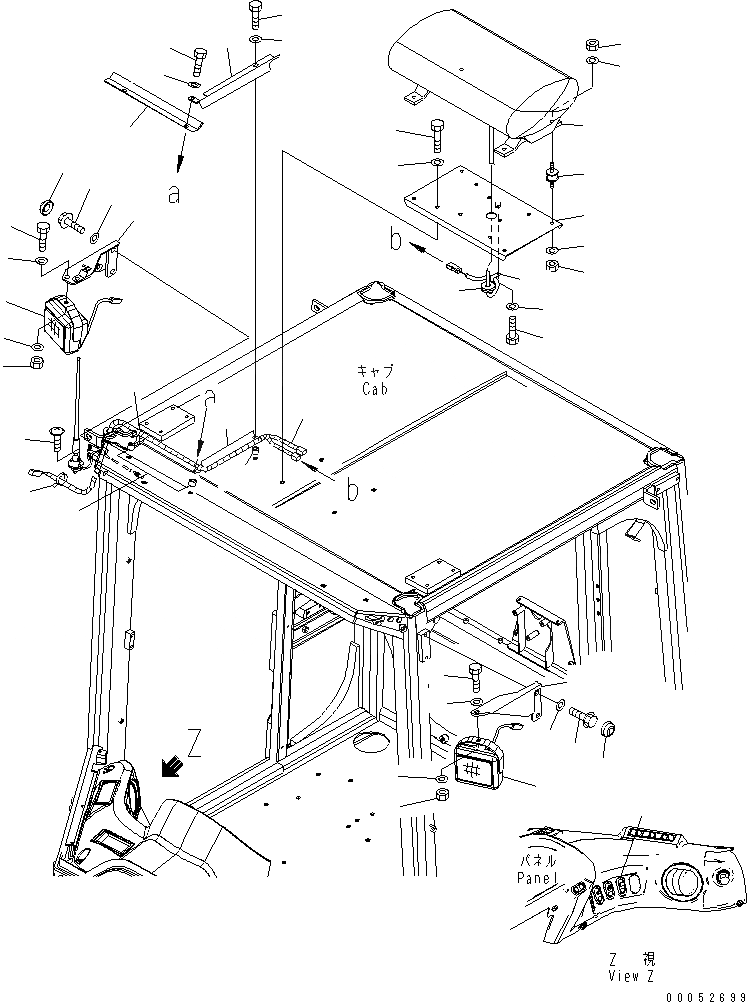 a

b

キャブ
Cab

a

b

Z

パネル
Panel

Z 視
View Z

00052699