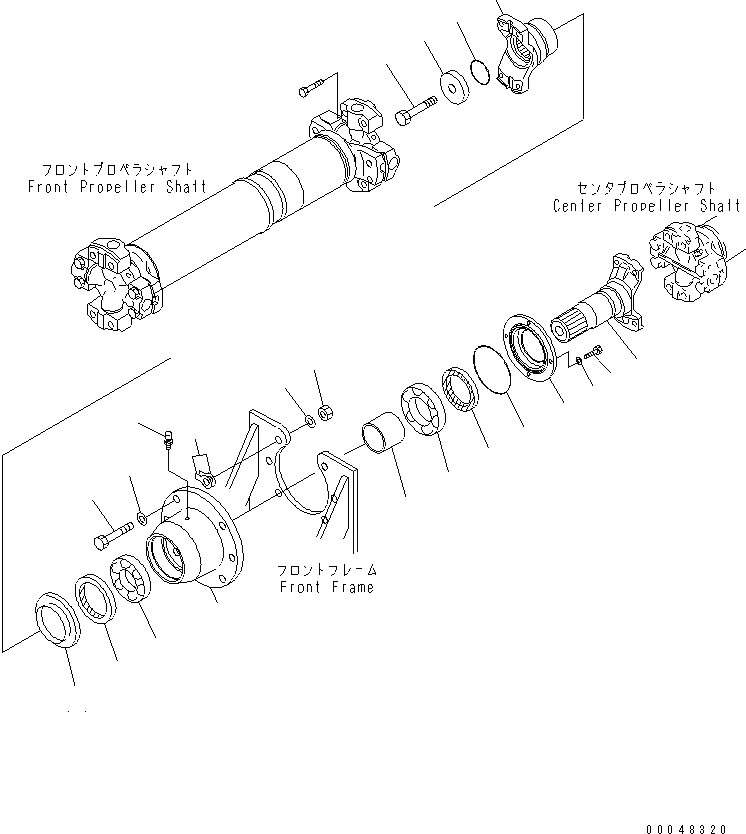 フロントプロペラシャフト
Front Propeller Shaft

センタプロペラシャフト
Center Propeller Shaft

フロントフレーム
Front Frame

00048320