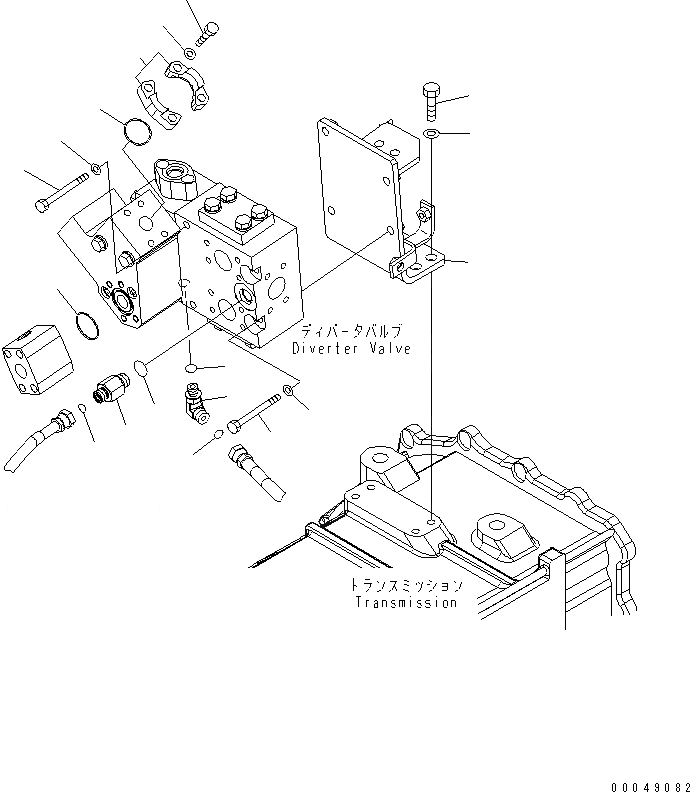 ディバータバルブ
Diverter Valve

トランスミッション
Transmission

00049082