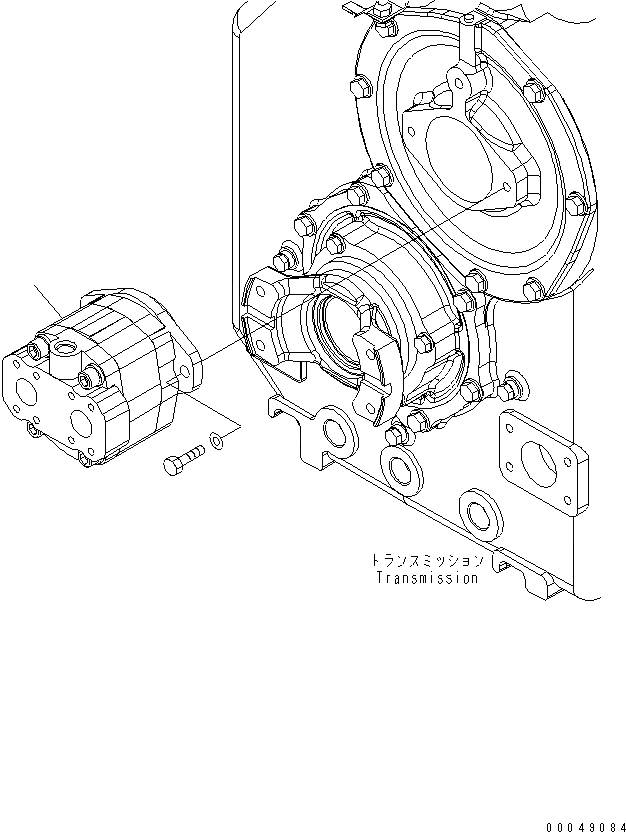 トランスミッション
Transmission

00049084