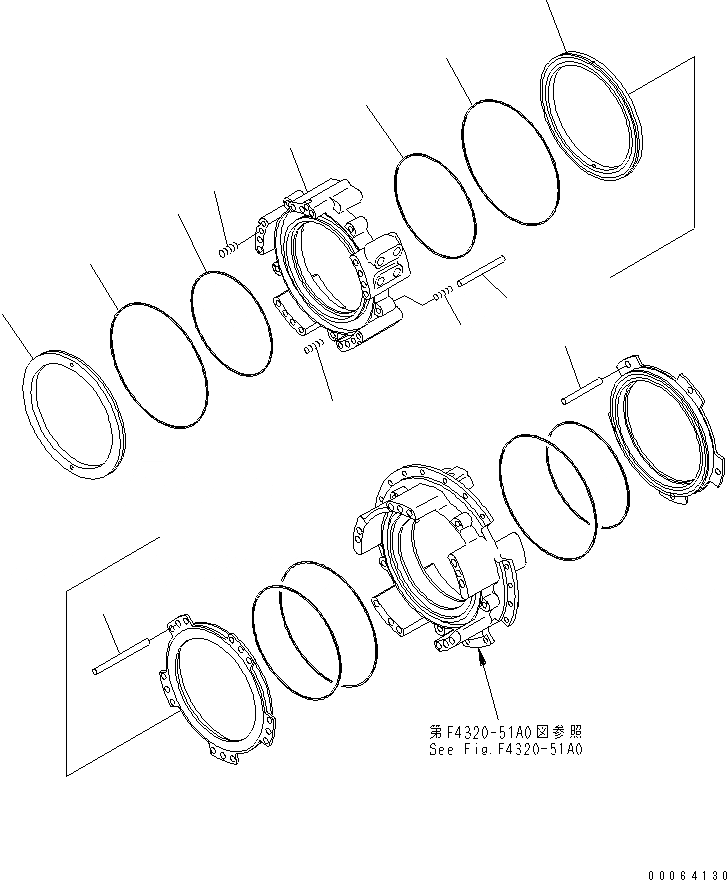 第F4320-51A0図参照
See Fig.F4320-51A0

00064130