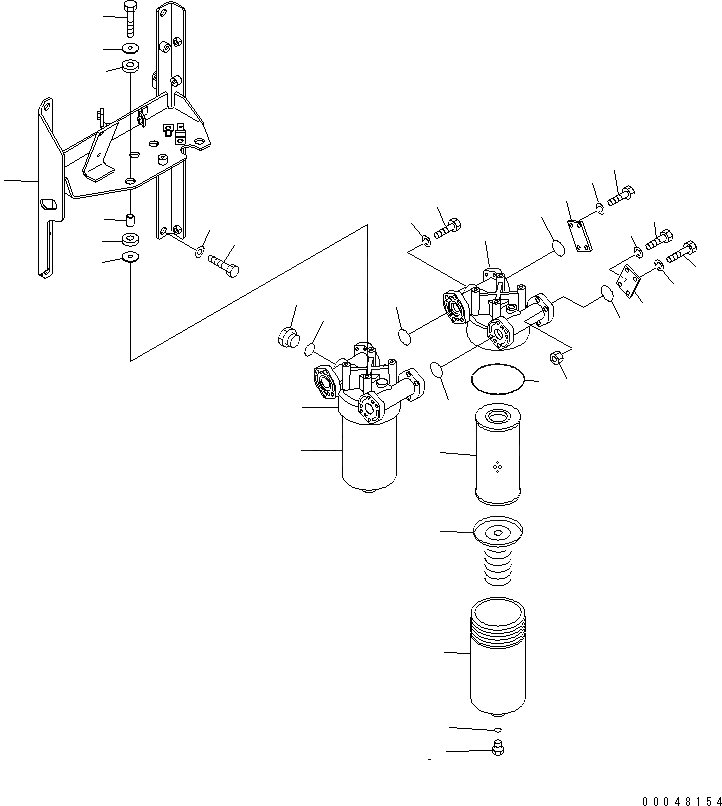 00048154