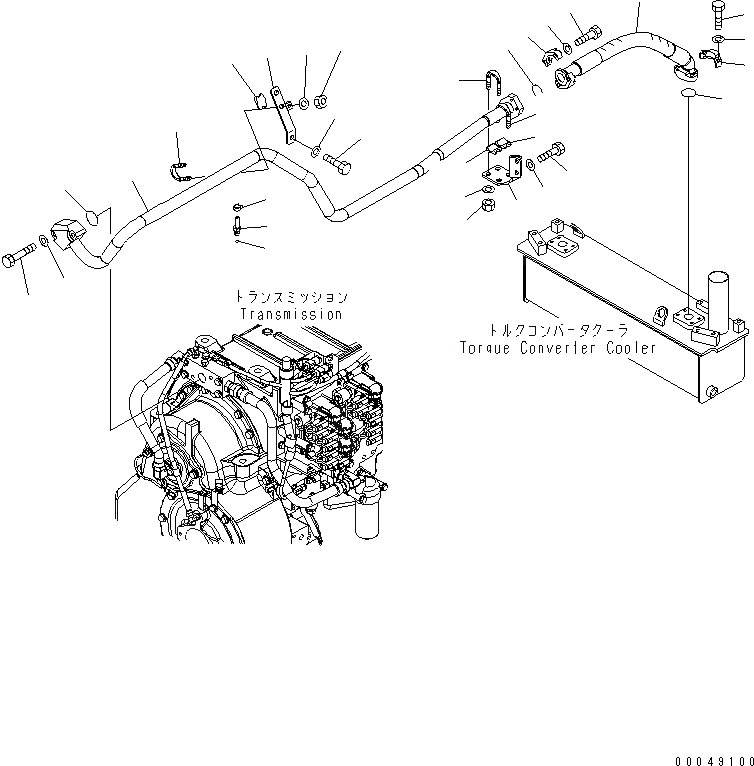 トランスミッション
Transmission

トルクコンバータクーラ
Torque Converter Cooler

00049100