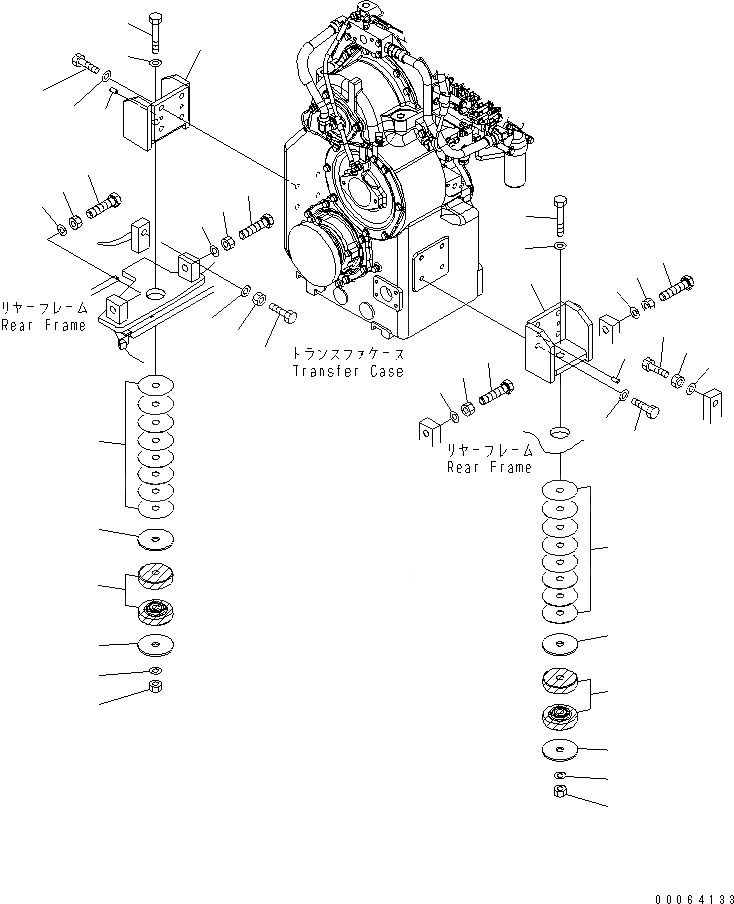 リヤーフレーム
Rear Frame

トランスファケース
Transfer Case

リヤーフレーム
Rear Frame

00064133