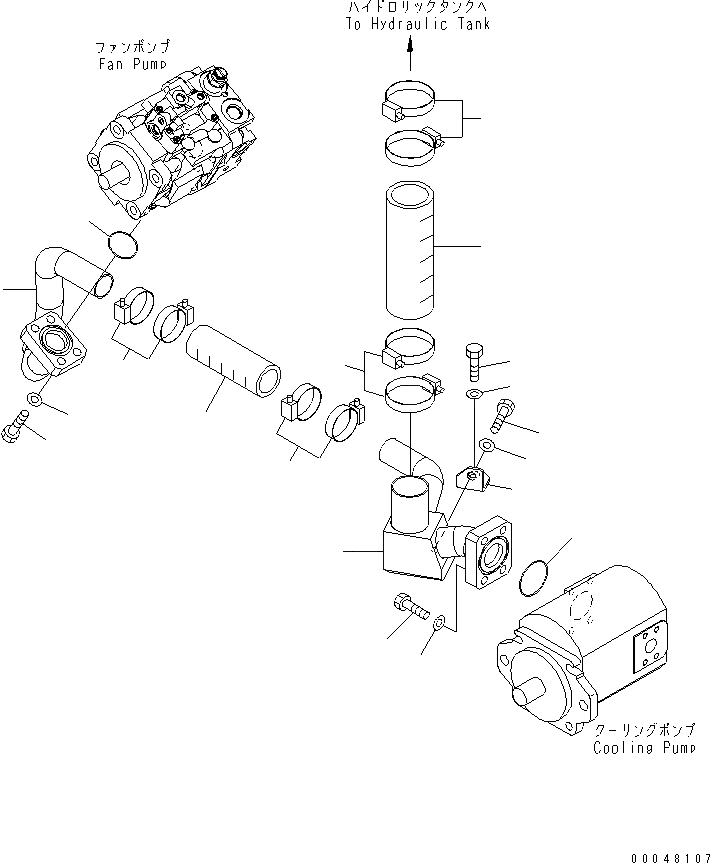 ハイドロリックタンクへ
To Hydraulic Tank

ファンポンプ
Fan Pump

クーリングポンプ
Cooling Pump

00048107