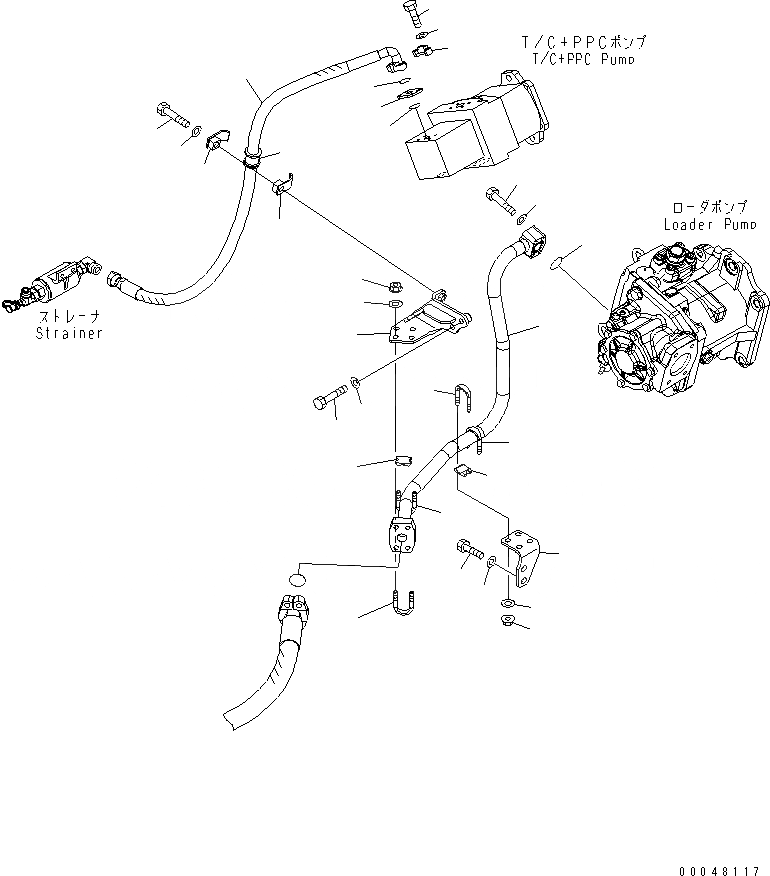 T/C+PPCポンプ
T/C+PPC Pump

ローダポンプ
Loader Pump

ストレーナ
Strainer

00048117