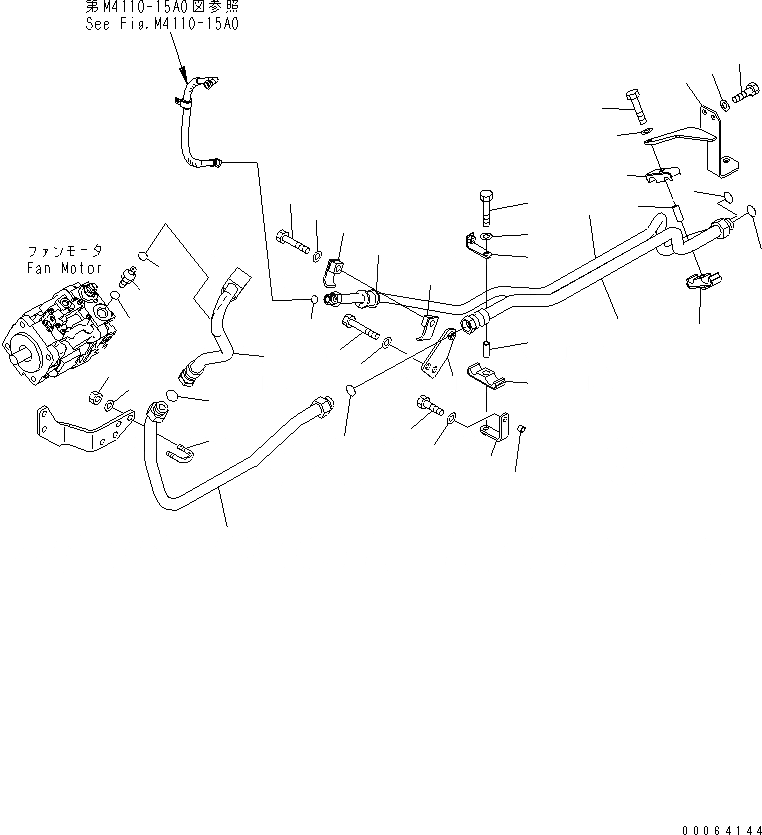 第M4110-15A0図参照
See Fig.M4110-15A0

ファンモータ
Fan Motor

00064144