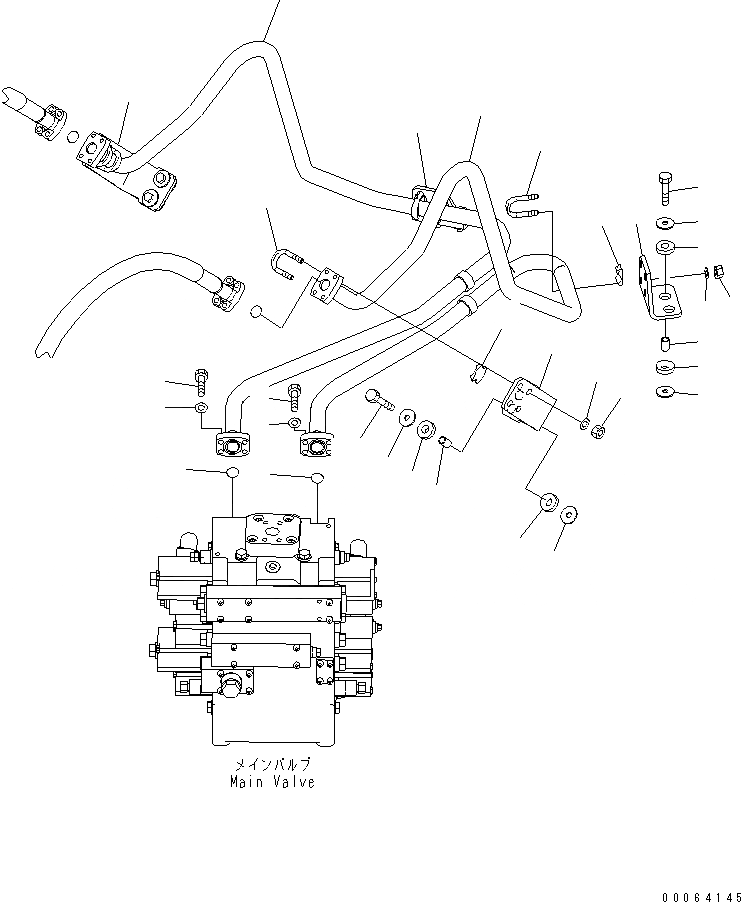 メインバルブ
Main Valve

00064145