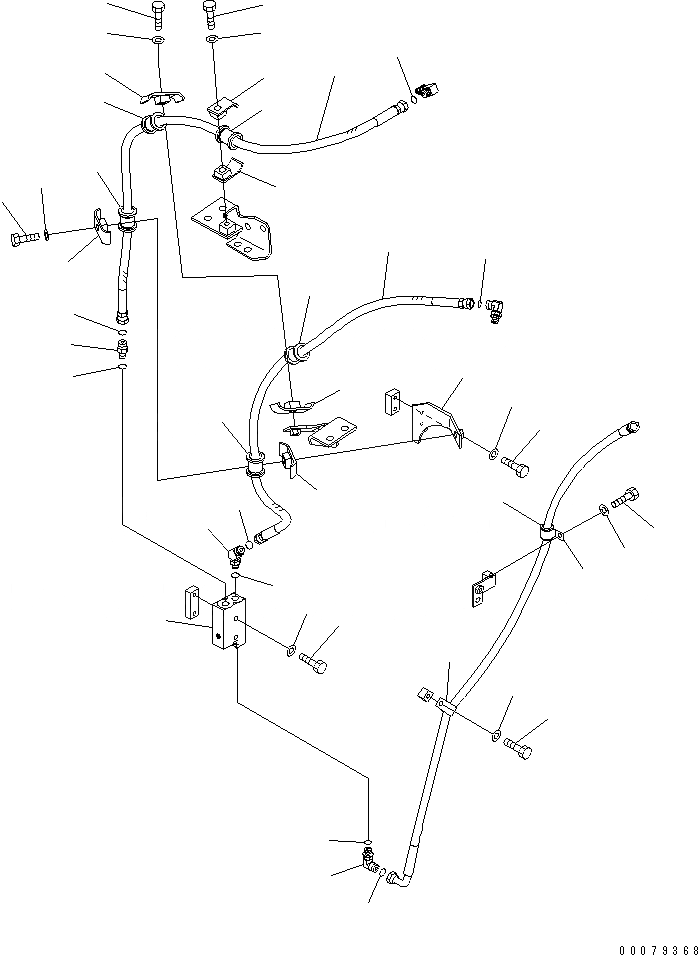 00079368