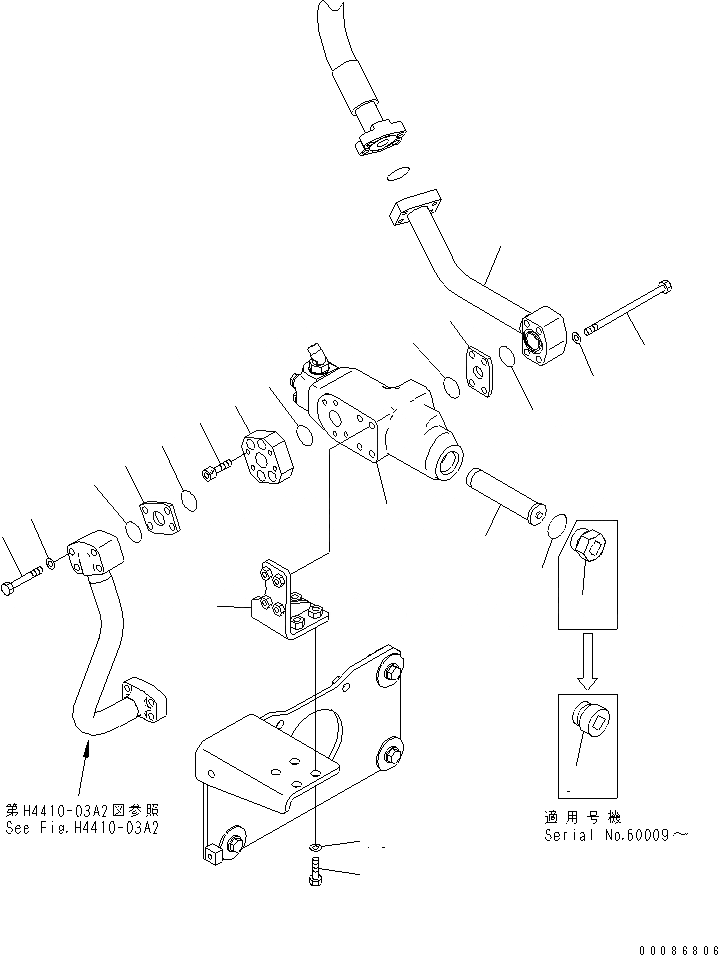 第H4410-03A2図参照
See Fig.H4410-03A2

適用号機
Serial No.60009～

00086806