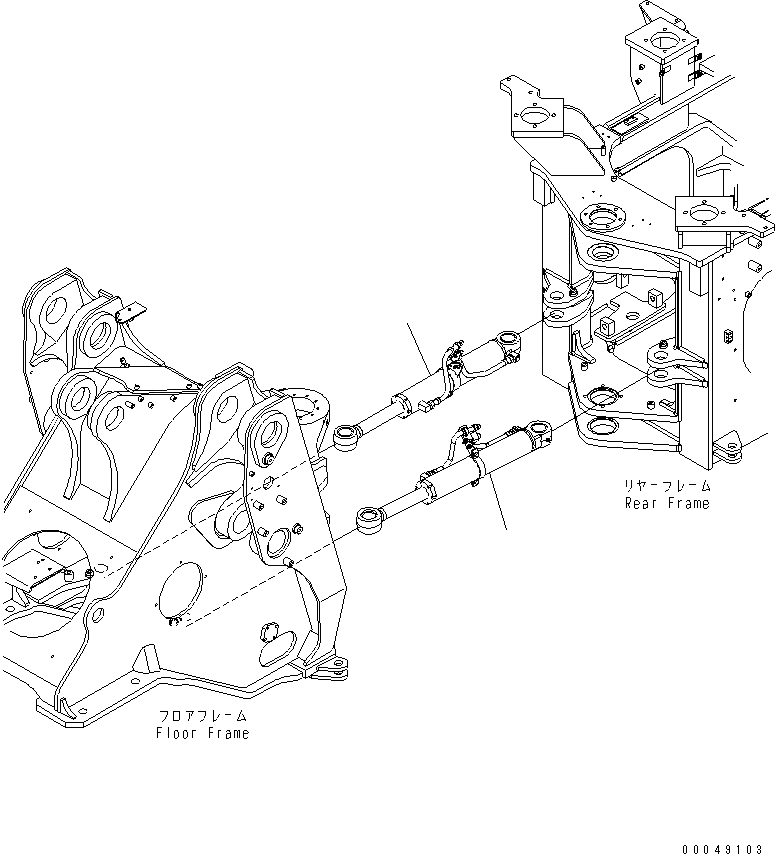 リヤーフレーム
Rear Frame

フロアフレーム
Floor Frame

00049103