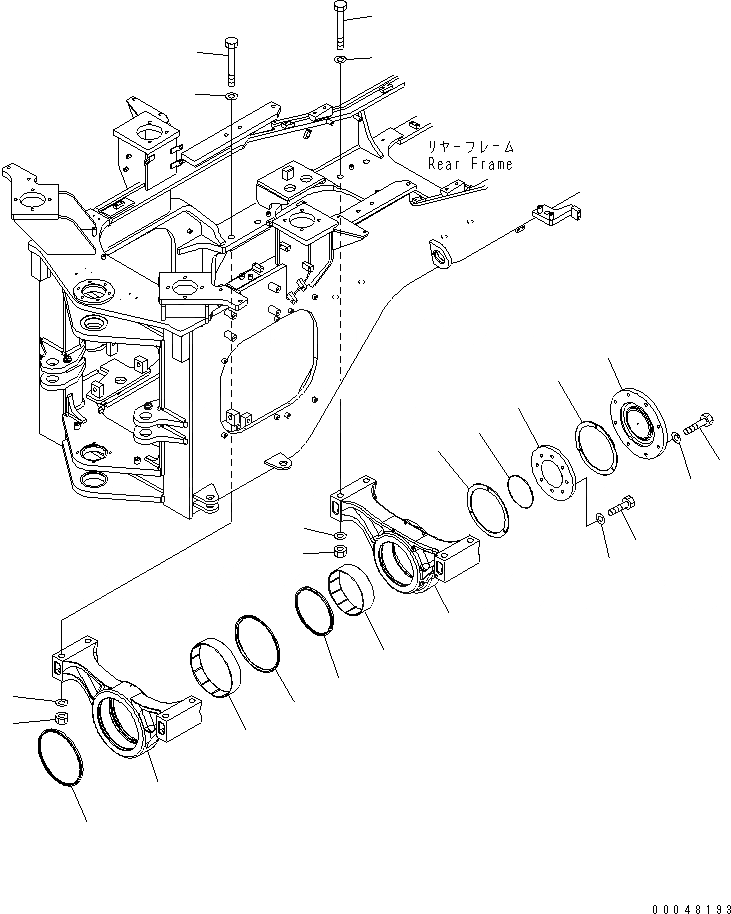 リヤーフレーム
Rear Frame

00048193