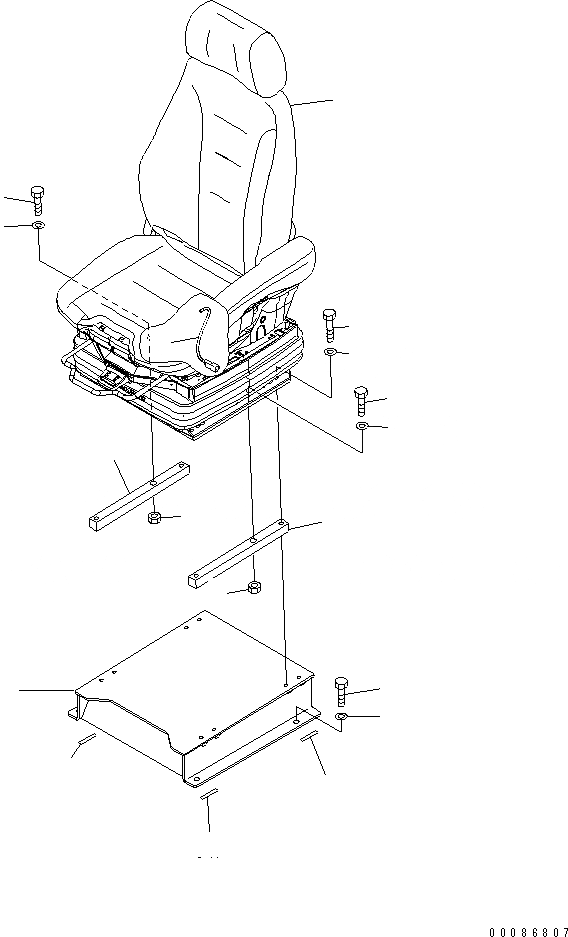 00086807