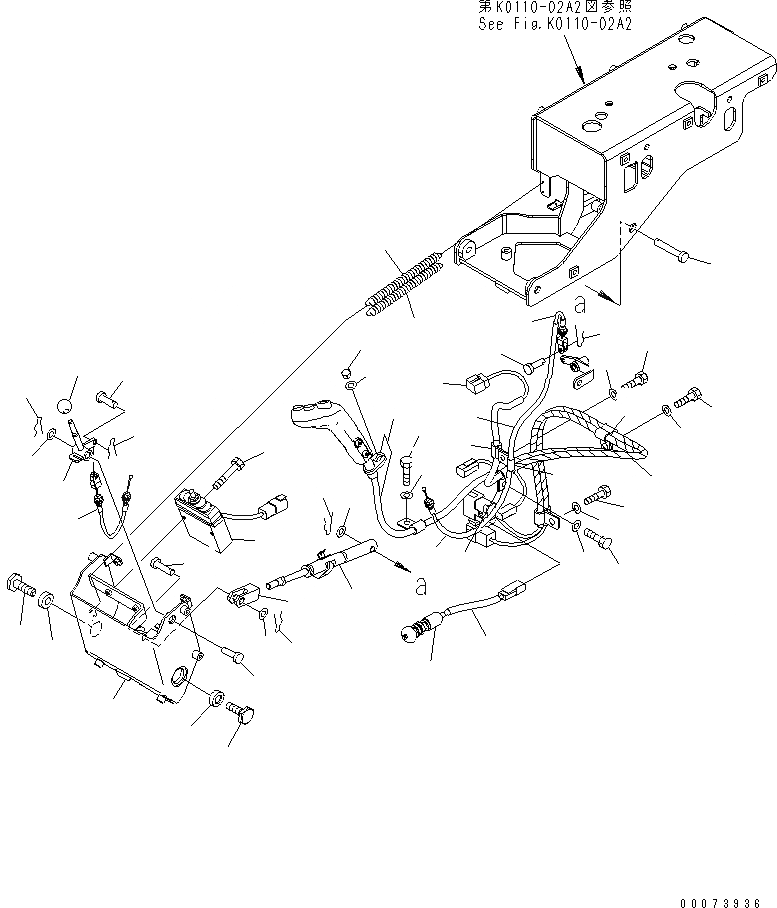 第K0110-02A2図参照
See Fig.K0110-02A2

a

a

00073936