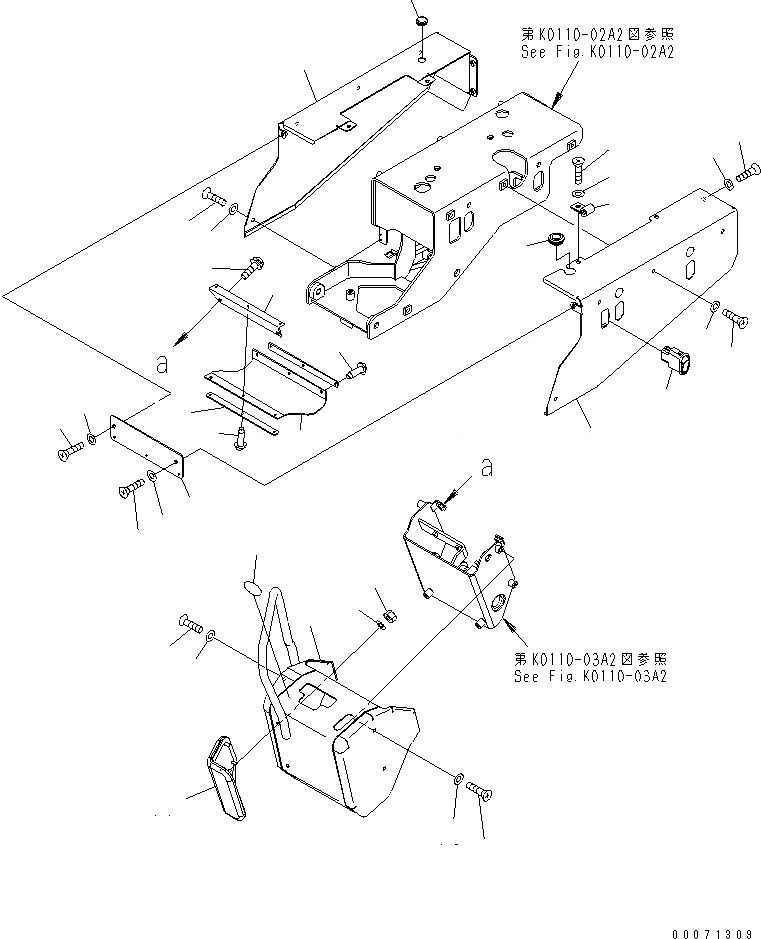 第K0110-02A2図参照
See Fig.K0110-02A2

a

a

第K0110-03A2図参照
See Fig.K0110-03A2

00071309