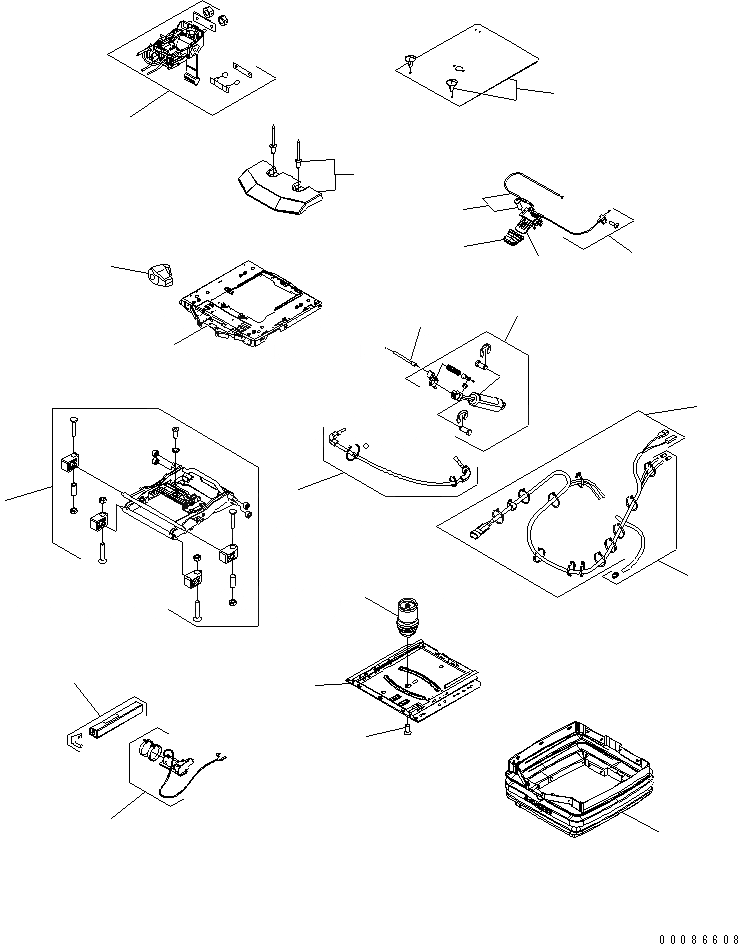 00086608