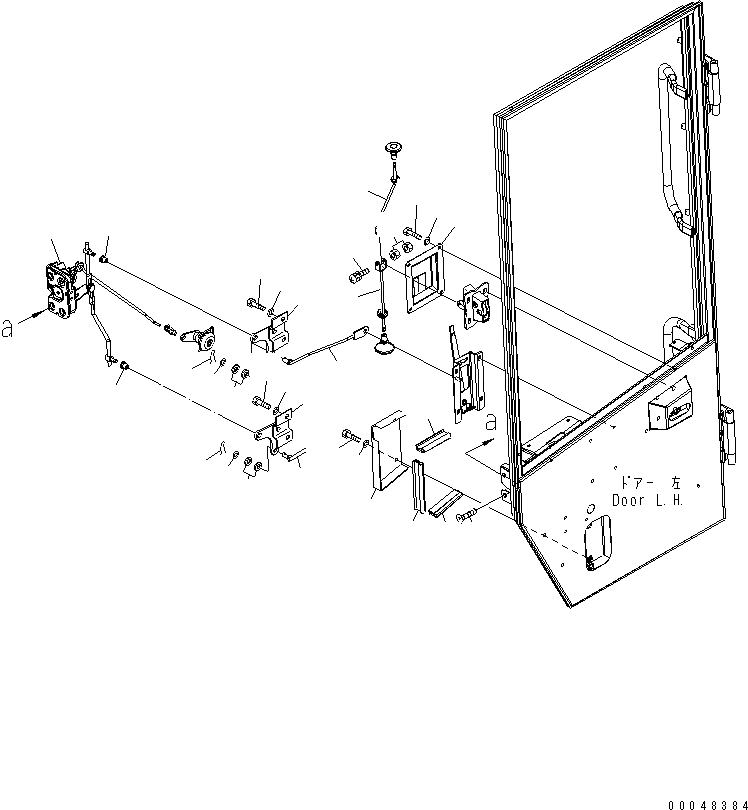 a

a

ドアー 左
Door L.H.

00048384