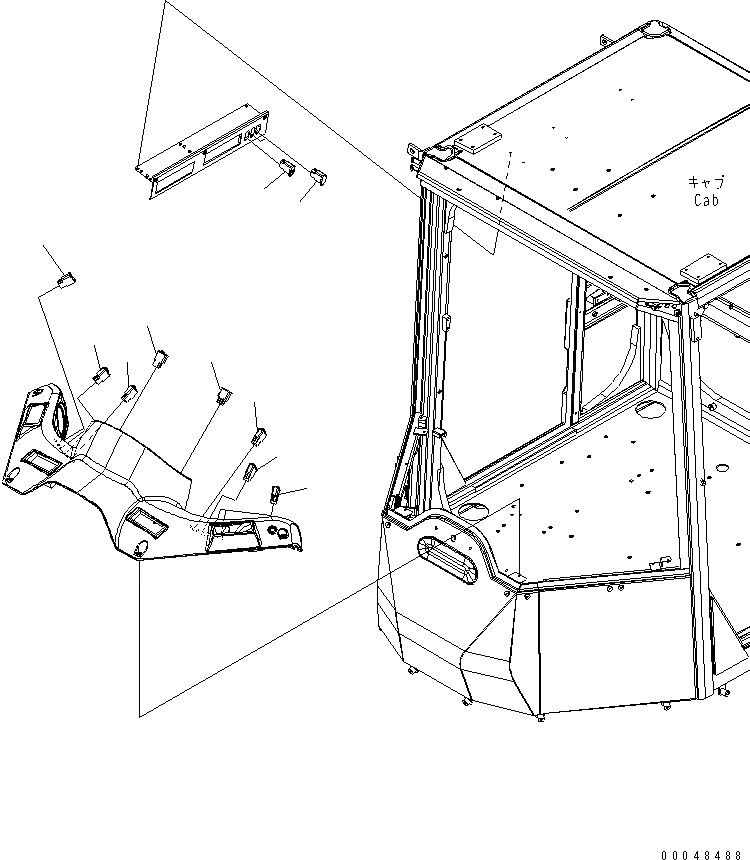 キャブ
Cab

00048488