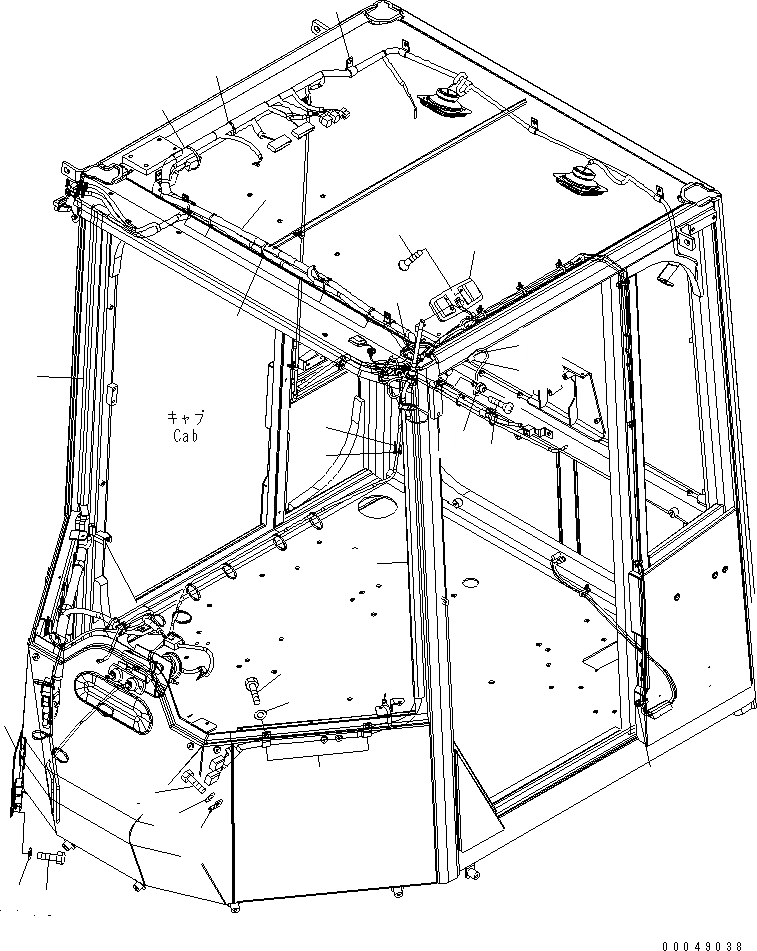 キャブ
Cab

00049038