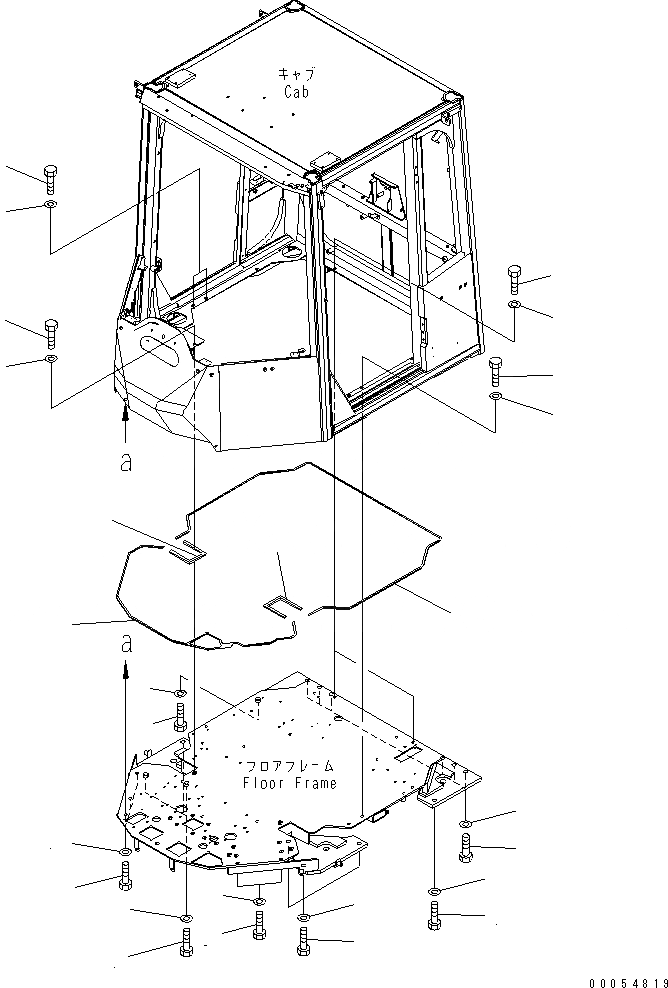 キャブ
Cab

a

a

フロアフレーム
Floor Frame

00054819