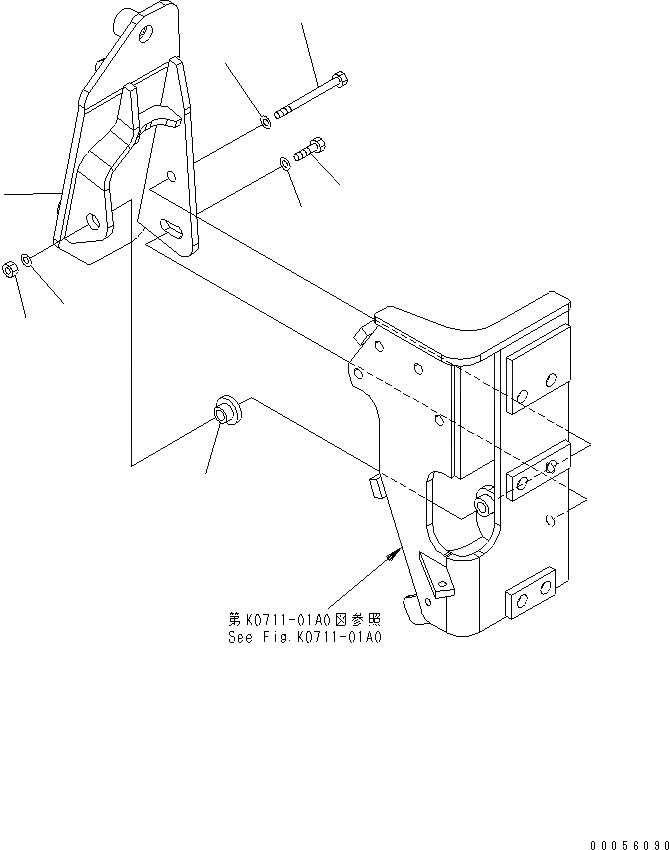 第K0711-01A0図参照
See Fig.K0711-01A0

00056090