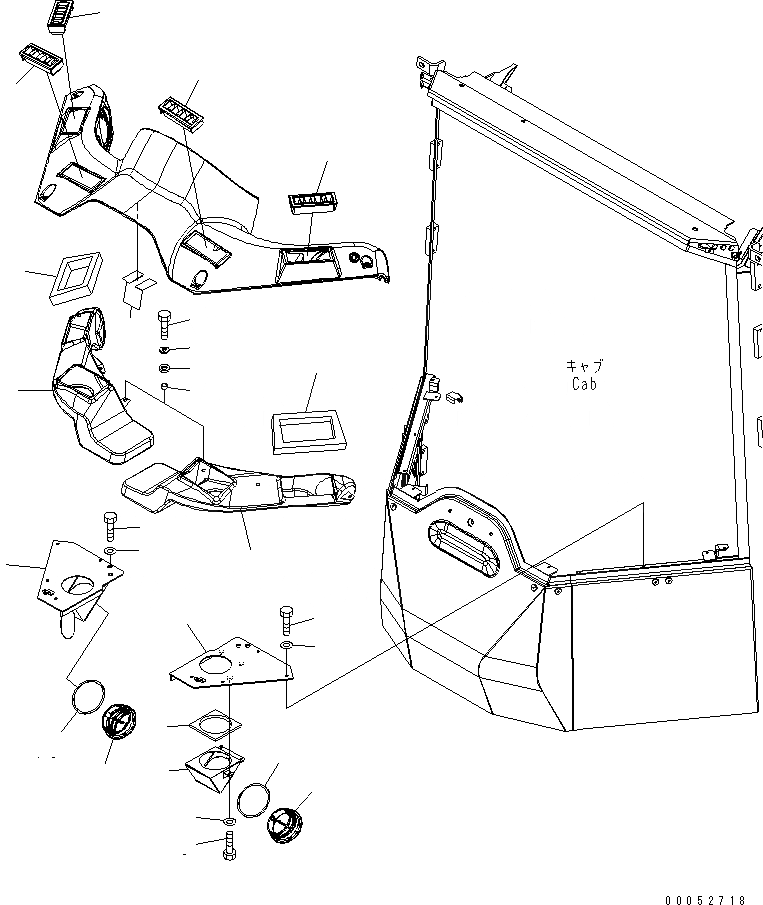 キャブ
Cab

00052718