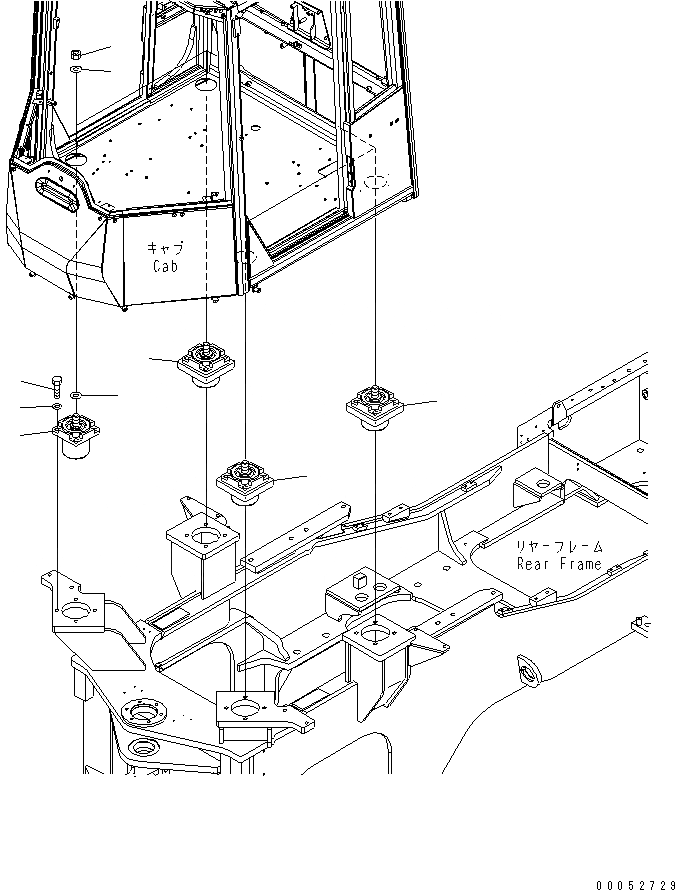 キャブ
Cab

リヤーフレーム
Rear Frame

00052729