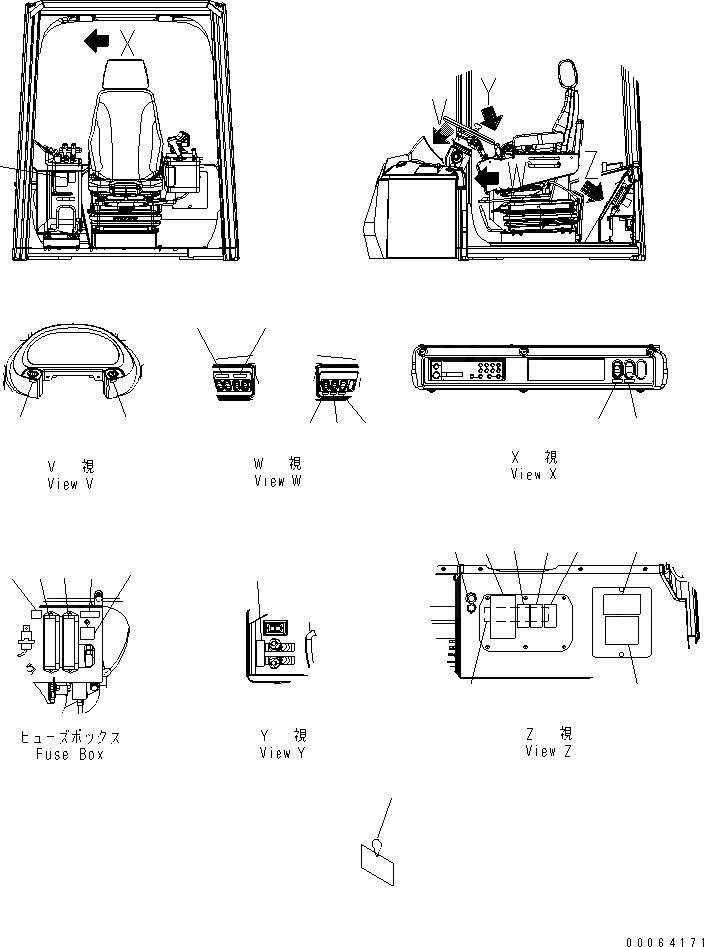 X

V
Y
W
Z

V 視
View V

W 視
View W

X 視
View X

ヒューズボックス
Fuse Box

Y 視
View Y

Z 視
View Z

00064171