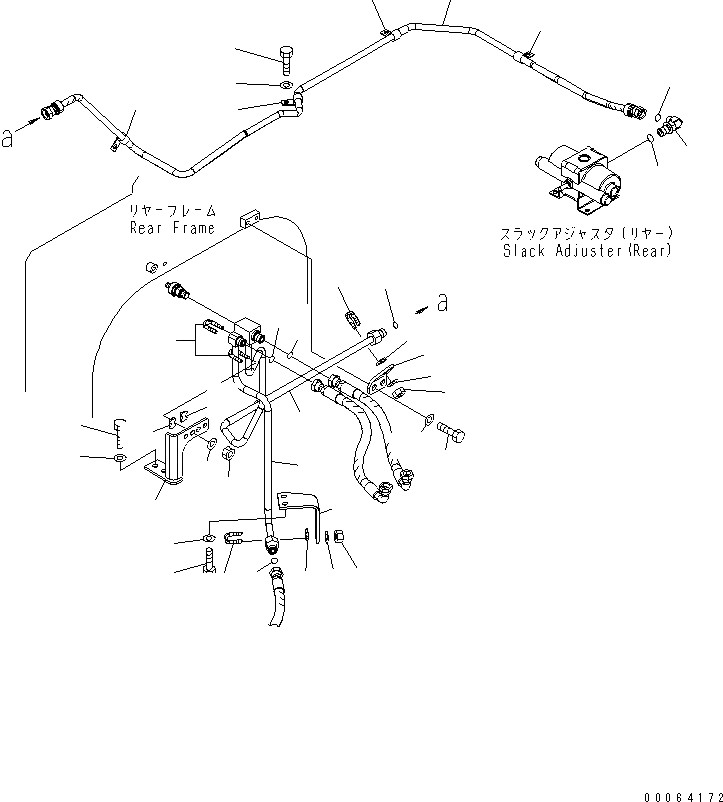 a

リヤーフレーム
Rear Frame

スラックアジャスタ(リヤー)
Slack Adjuster(Rear)

a

00064172