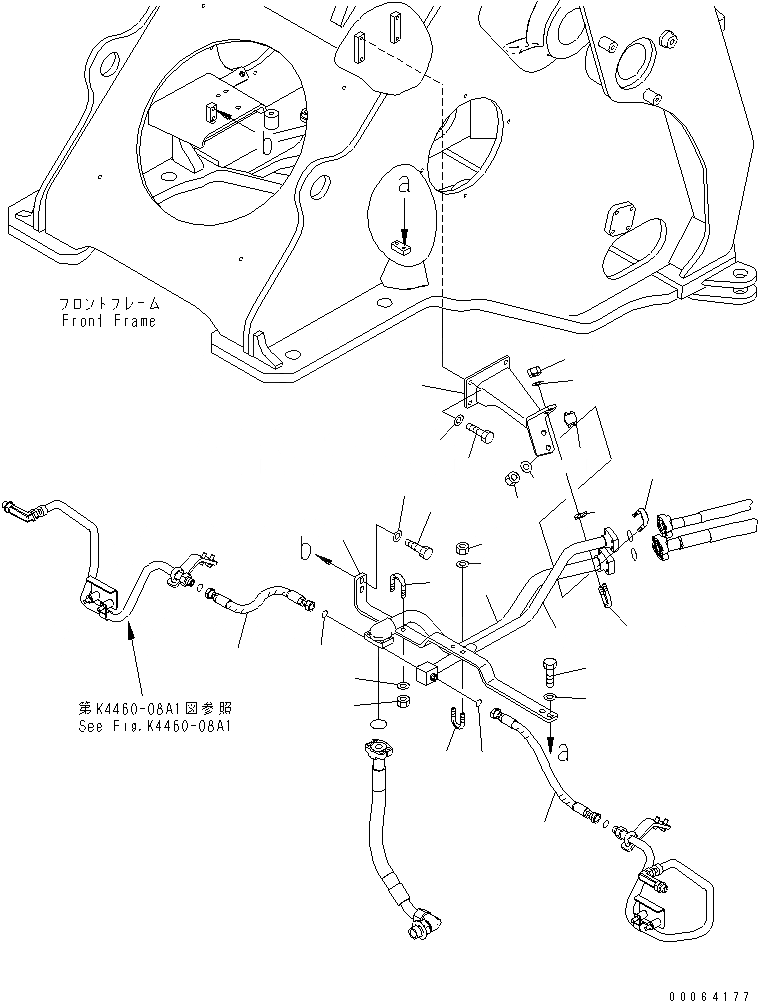 b

a

フロントフレーム
Front Frame

b

第K4460-08A1図参照
See Fig.K4460-08A1

a

00064177