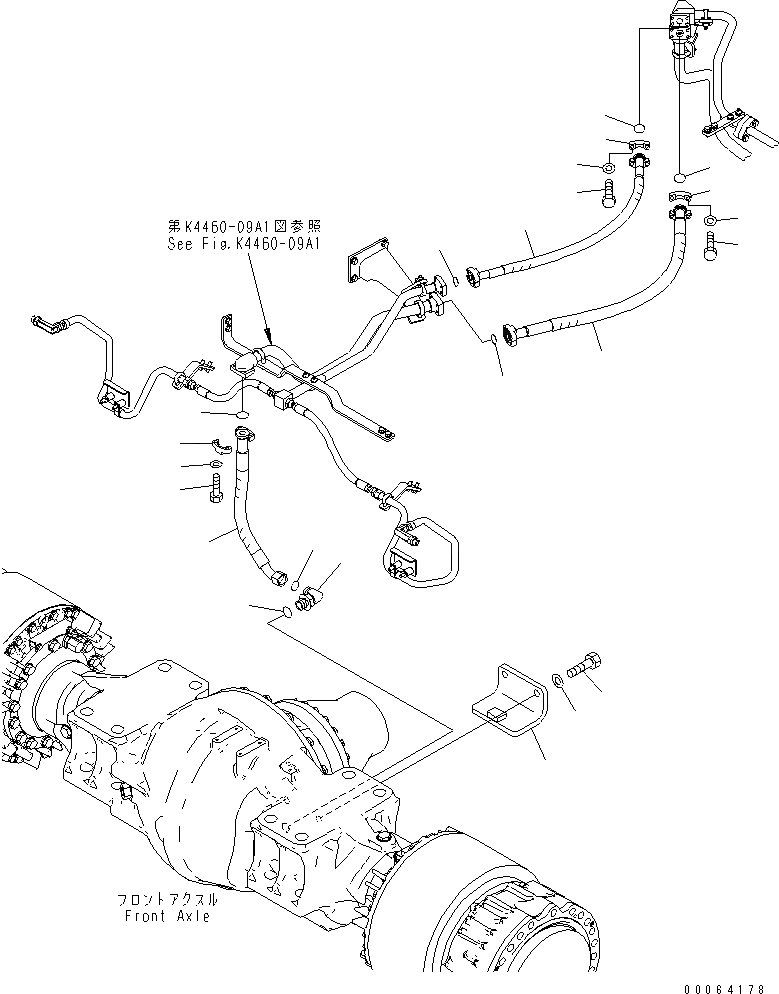 第K4460-09A1図参照
See Fig.K4460-09A1

フロントアクスル
Front Axle

00064178